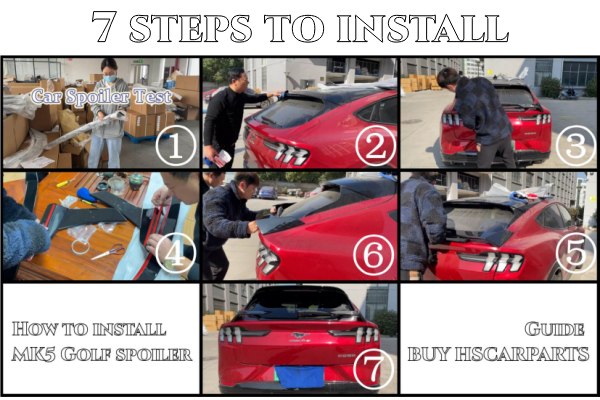 7 STEPS TO INSTALL

Car Spoiler Test

①

②

③

④

⑥

⑤

How to install MK5 Golf spoiler

⑦

Guide BUY HSCARPARTS